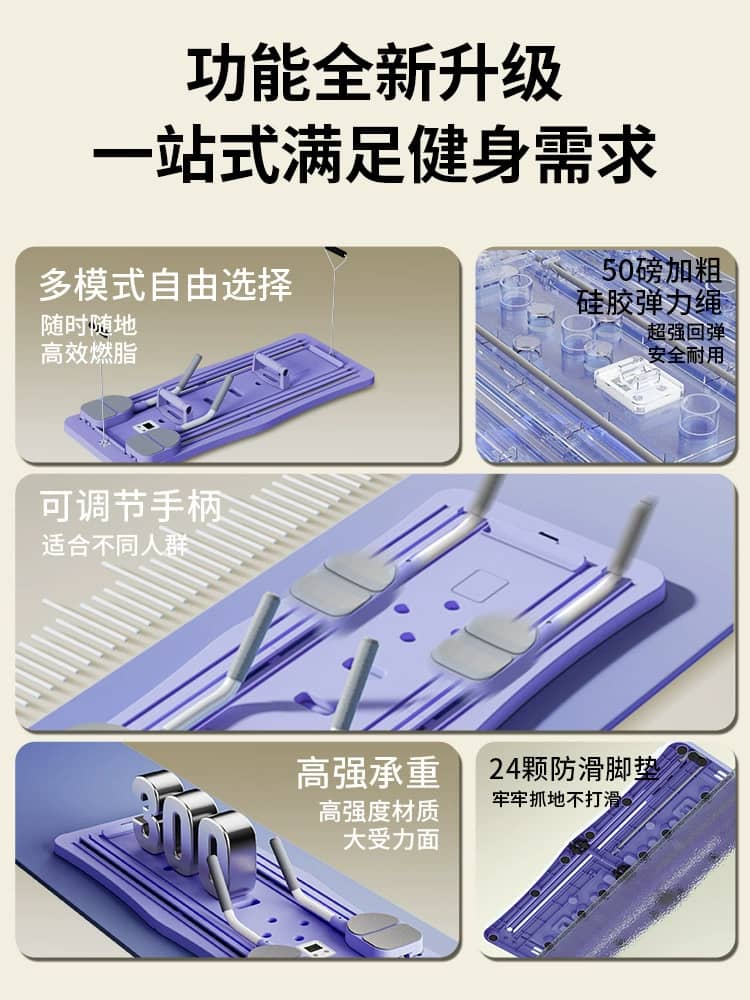 功能全新升级
一站式满足健身需求

多模式自由选择
随时随地
高效燃脂

50磅加粗
硅胶弹力绳
超强回弹
安全耐用

可调节手柄
适合不同人群

300

高强承重
高强度材质
大受力面

24颗防滑脚垫
牢牢抓地不打滑